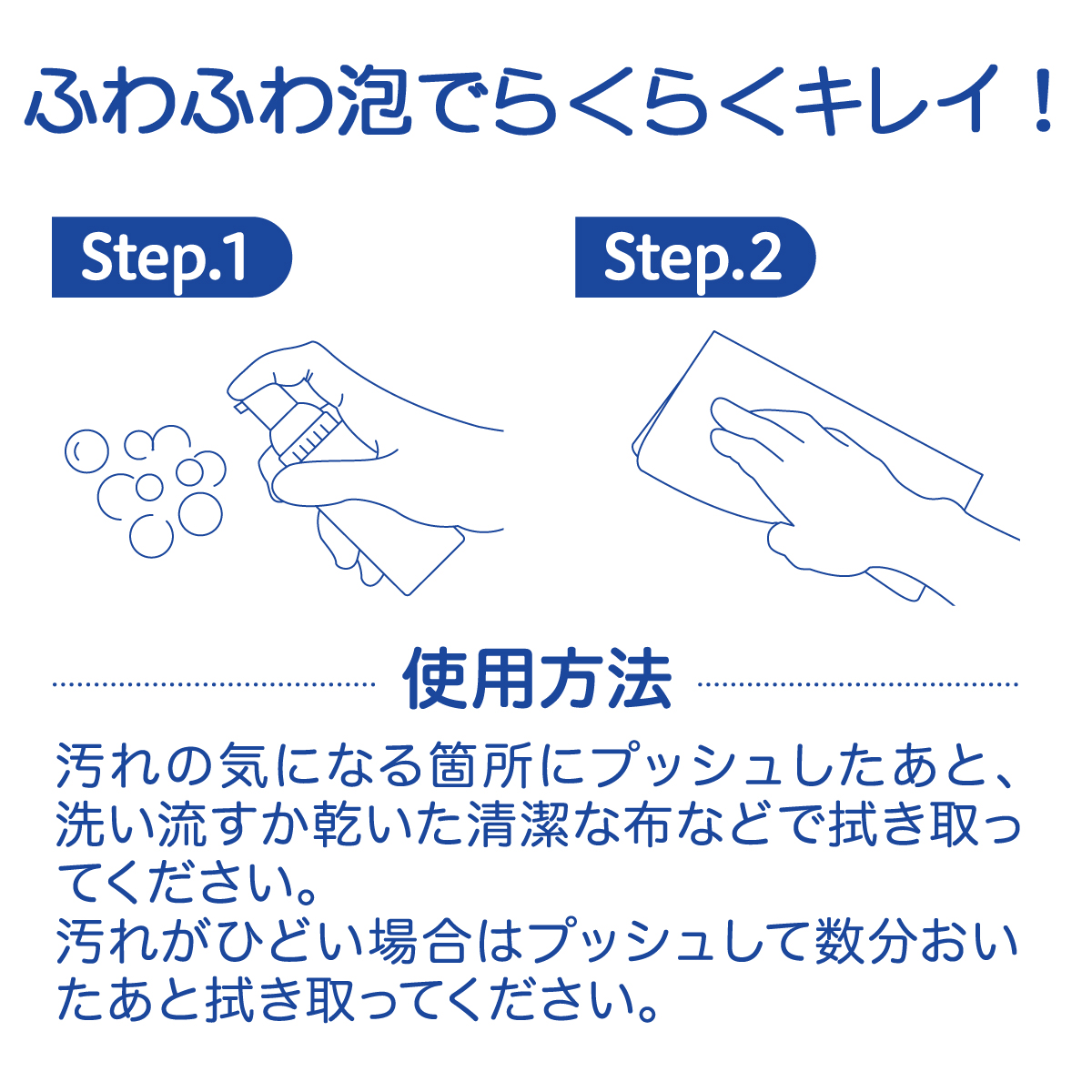 ふわふわ泡でらくらくキレイ！

Step.1

Step.2

使用方法

汚れの気になる箇所にプッシュしたあと、洗い流すか乾いた清潔な布などで拭き取ってください。
汚れがひどい場合はプッシュして数分おいたあと拭き取ってください。